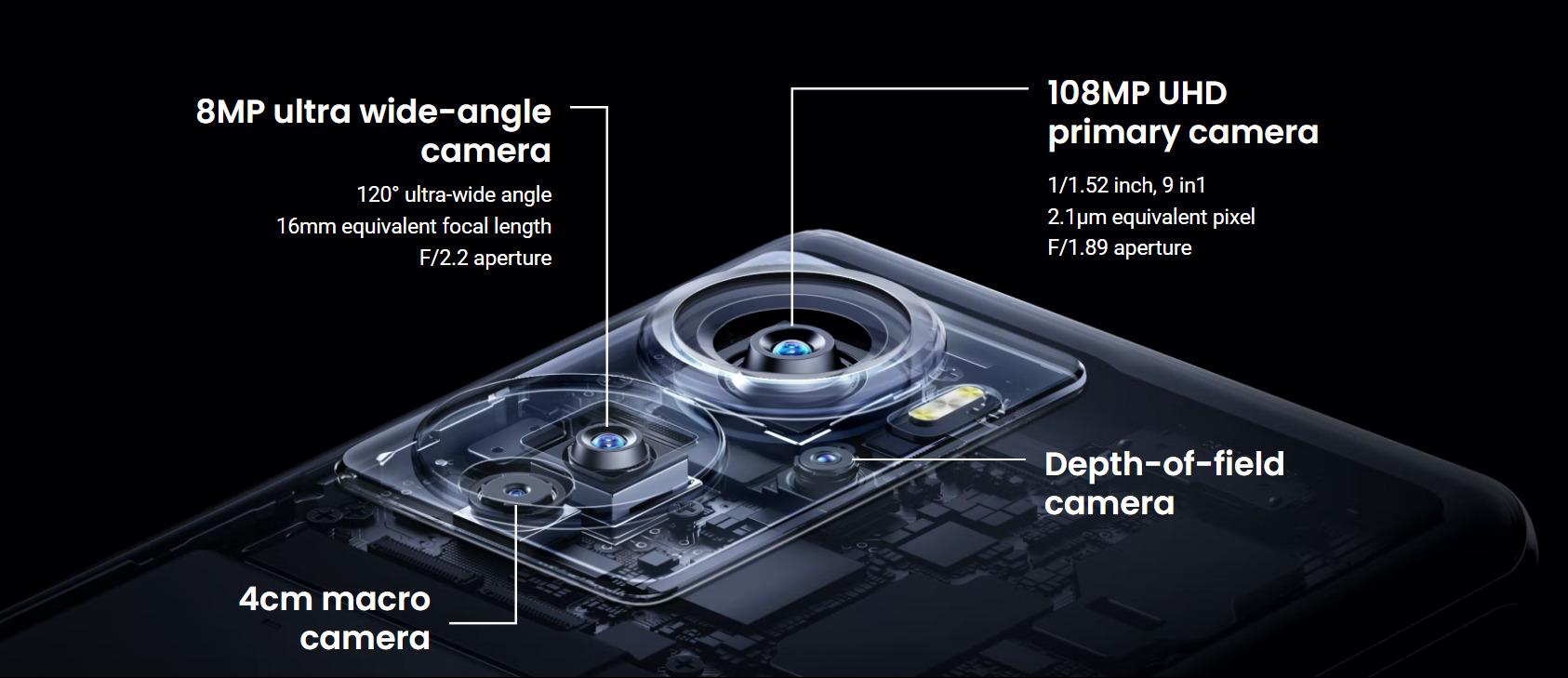 8MP ultra wide-angle camera

120° ultra-wide angle
16mm equivalent focal length
F/2.2 aperture

108MP UHD primary camera

1/1.52 inch, 9 in1
2.1μm equivalent pixel
F/1.89 aperture

Depth-of-field camera

4cm macro camera